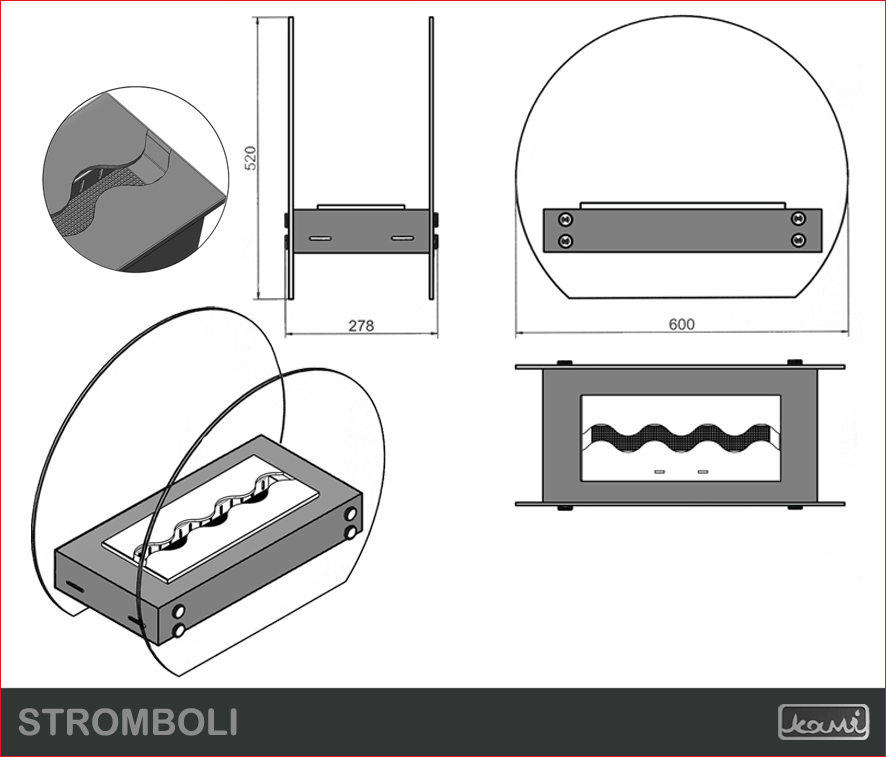 520

278

600

STROMBOLI

kami