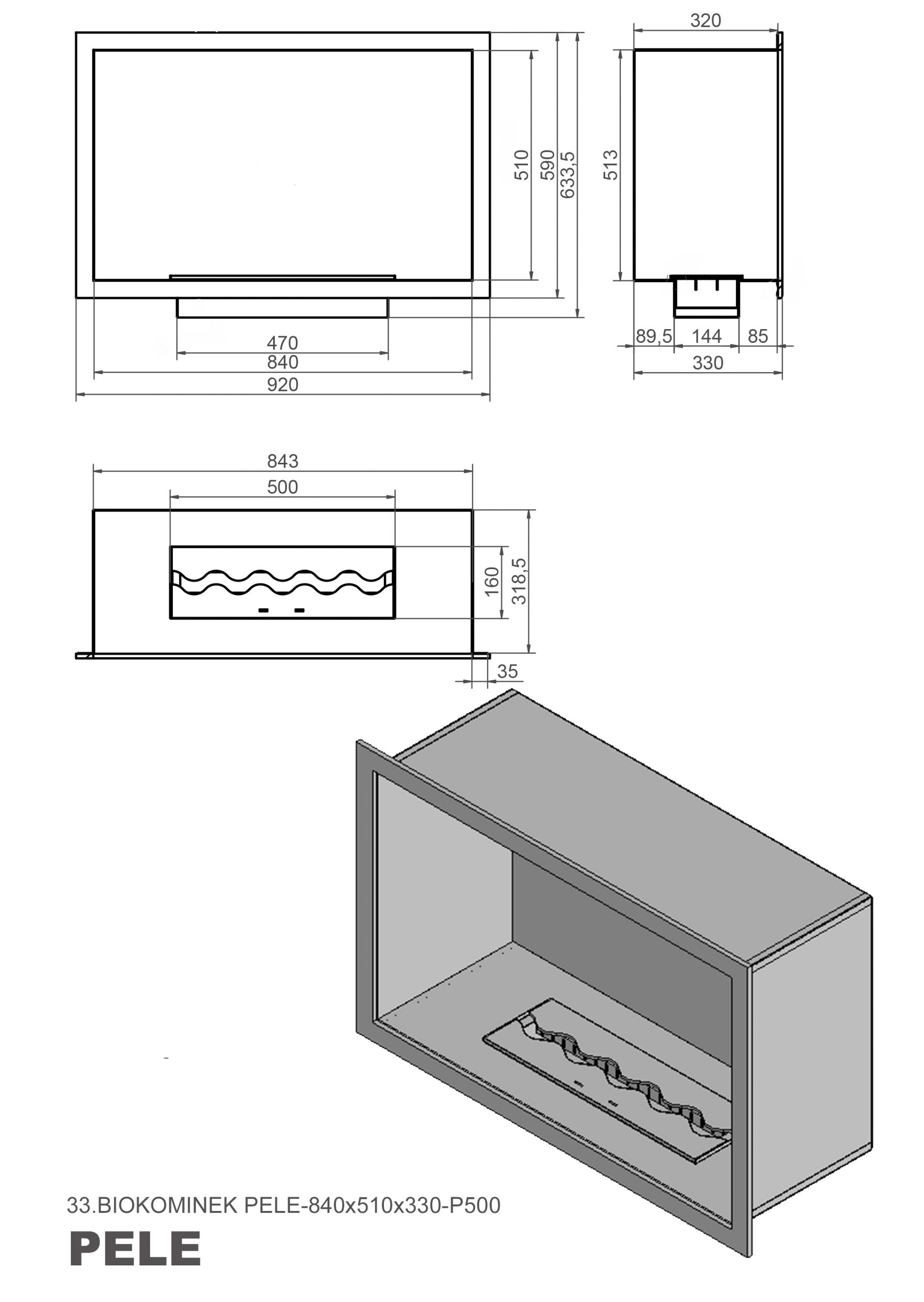 510
590
633,5
470
840
920
320
513
89,5
144
85
330
843
500
160
318,5
35
33.BIOKOMINEK PELE-840x510x330-P500
PELE