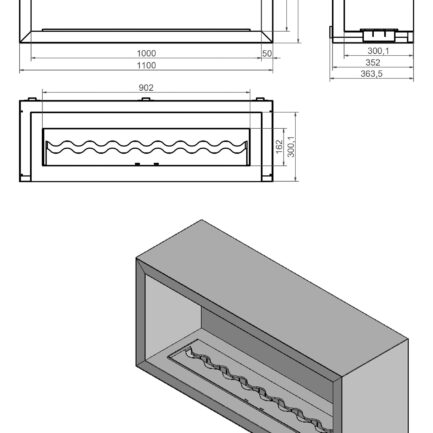 1000
50
1100
300,1
352
363,5
902
162
300,1