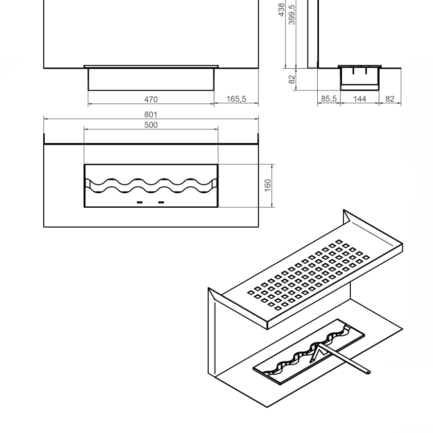 438
399,5
82
470
165,5
85,5
144
82
801
500
160