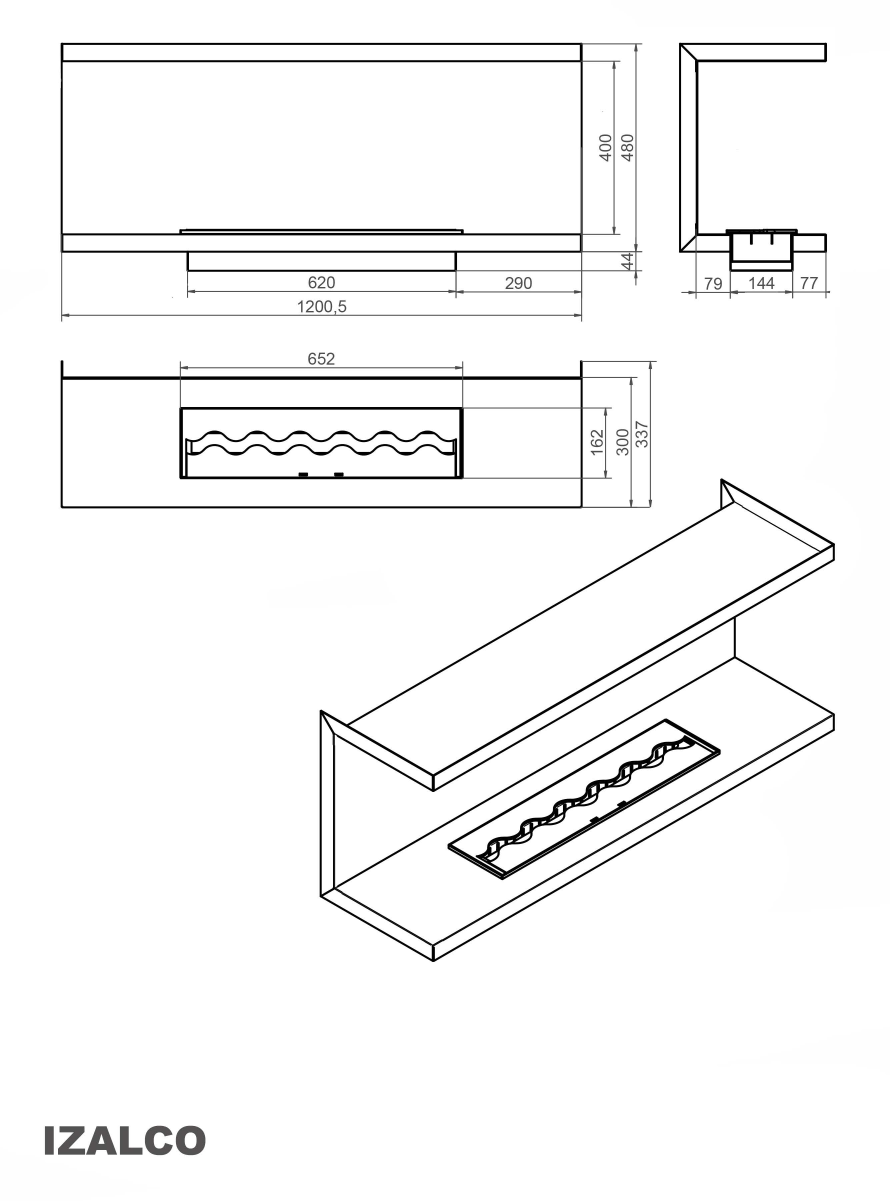 400
480
44
620
290
1200,5
79
144
77
652
162
300
337
IZALCO