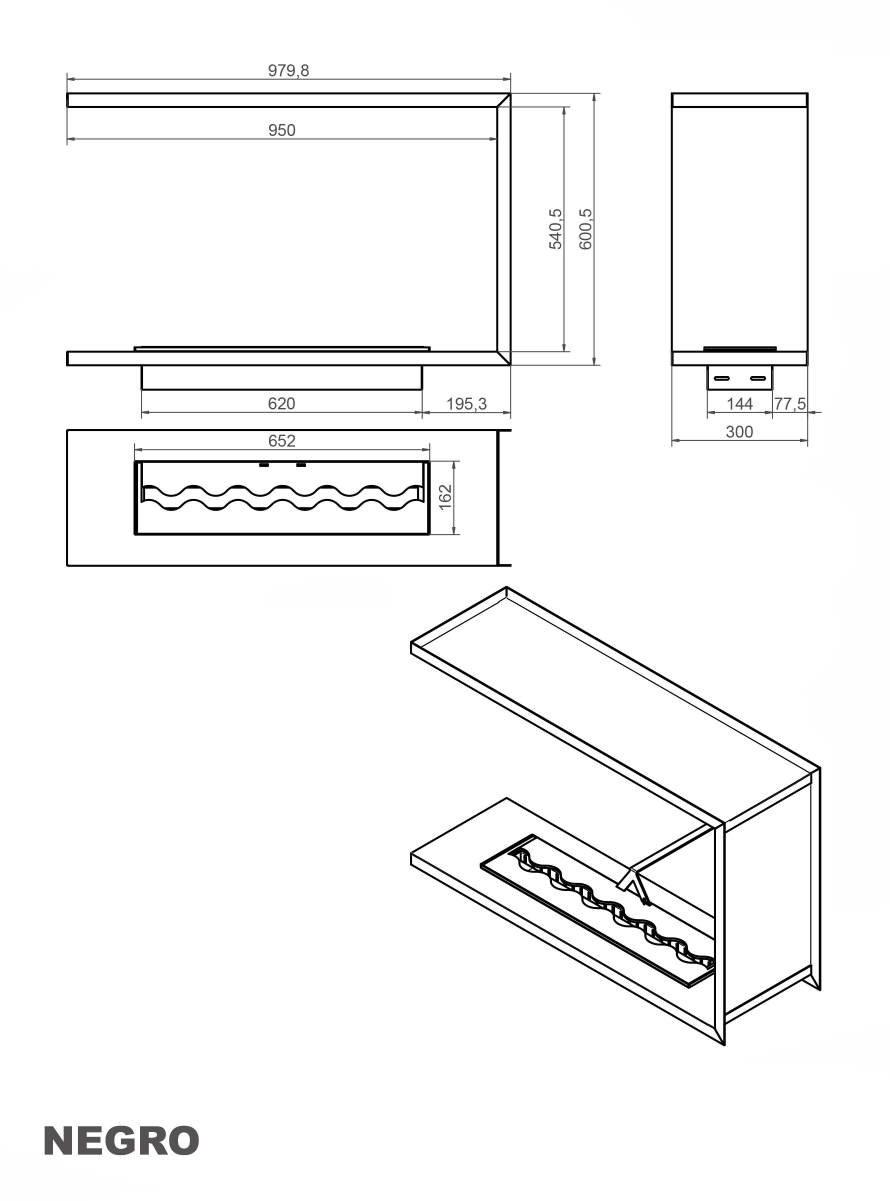 979,8

950

540,5

600,5

620

195,3

144

77,5

300

652

162

NEGRO