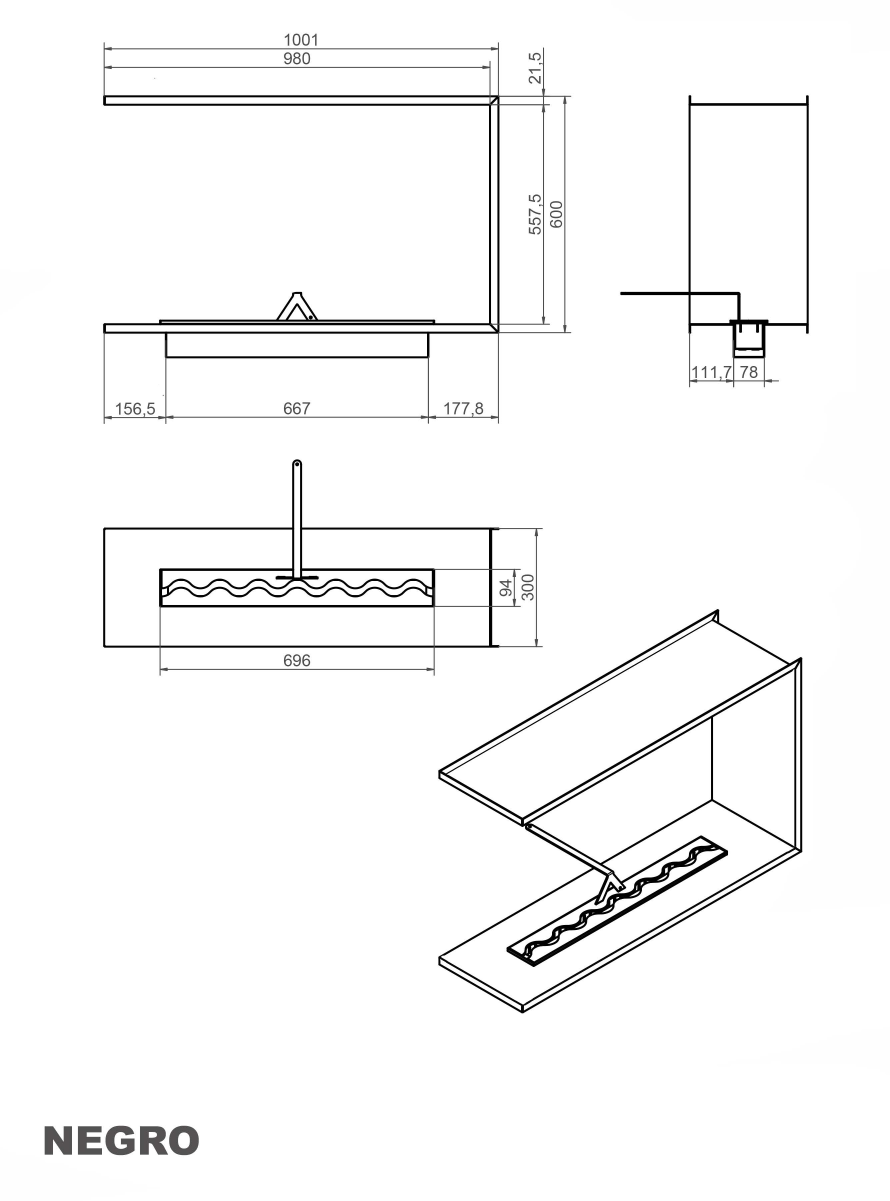 1001
980
21,5
557,5
600
156,5
667
177,8
111,7
78
94
300
696
NEGRO