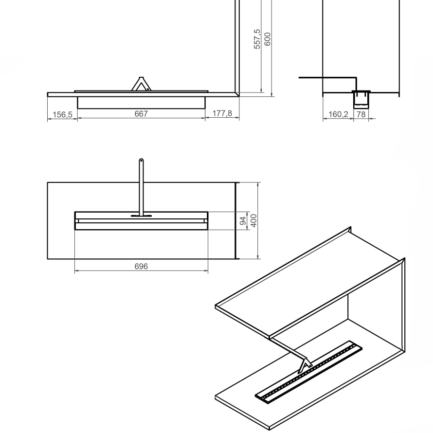 557,5
600
156,5
667
177,8
160,2
78
94
400
696