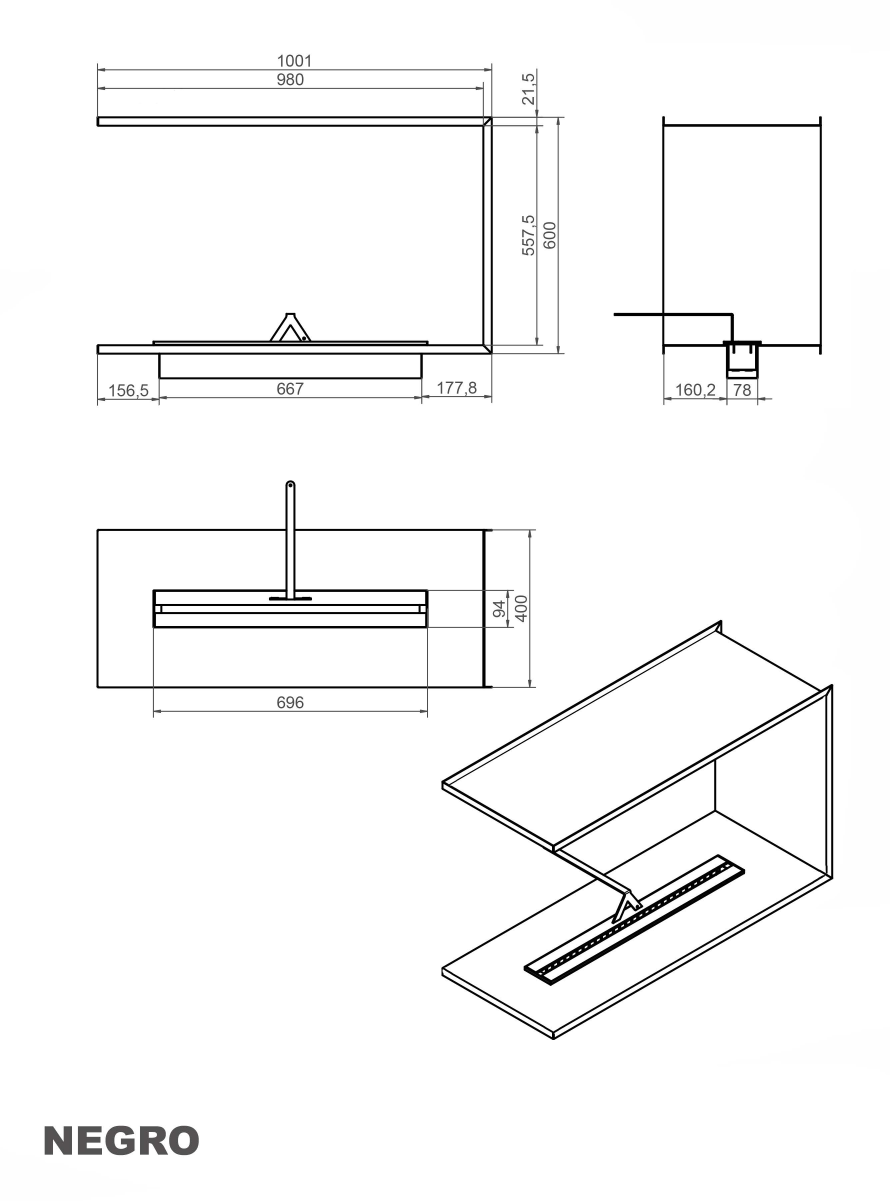 1001
980
21,5
557,5
600
156,5
667
177,8
160,2
78
94
400
696
NEGRO