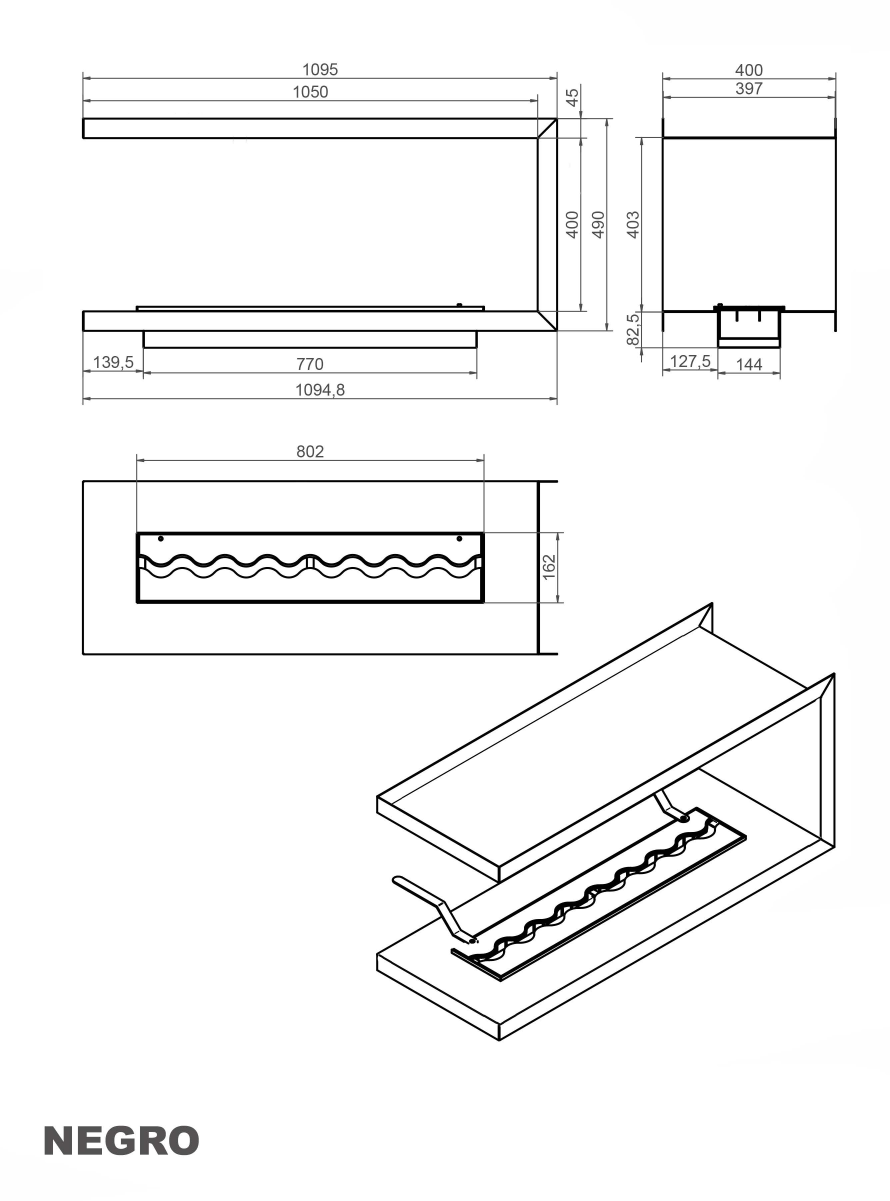 1095
1050
45
400
490
139,5
770
1094,8
400
397
403
82,5
127,5
144
802
162
NEGRO