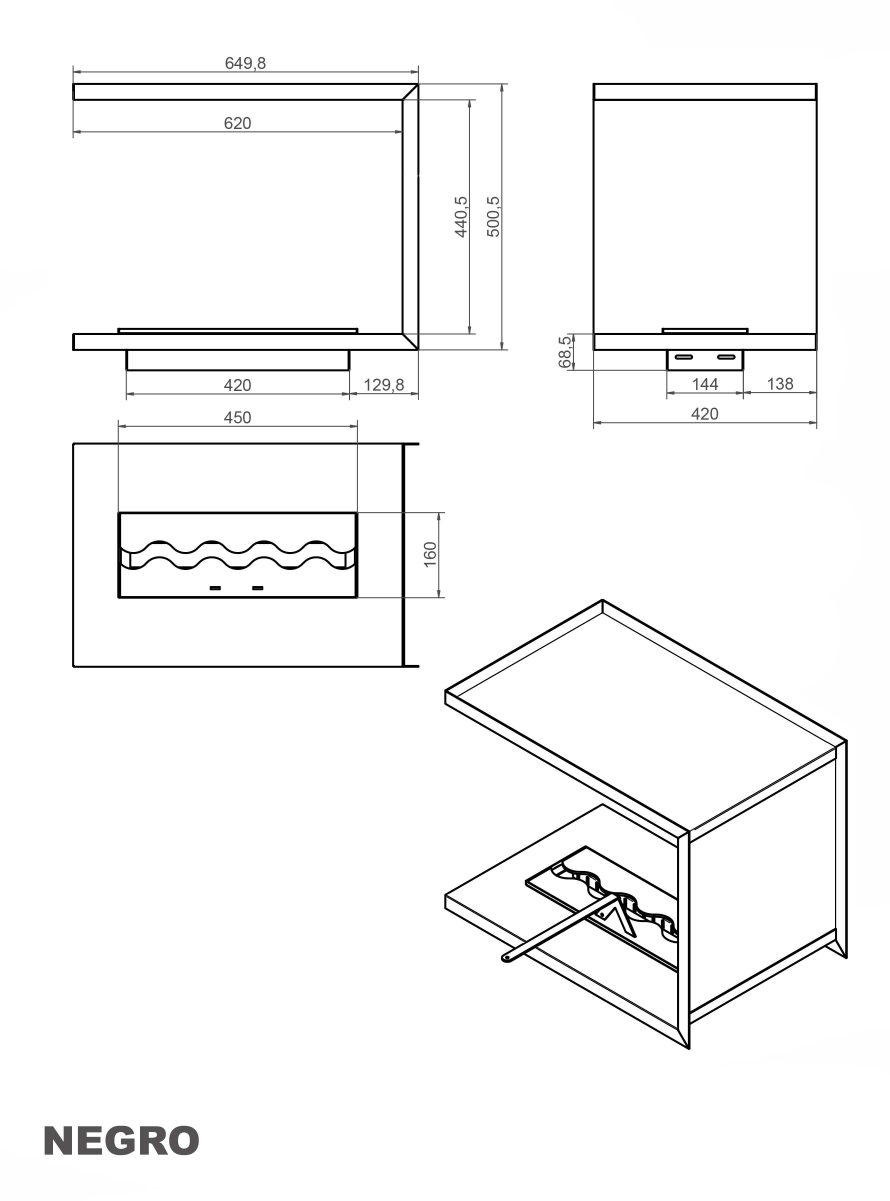 649,8

620

440,5

500,5

420

129,8

68,5

144

138

420

450

160

NEGRO