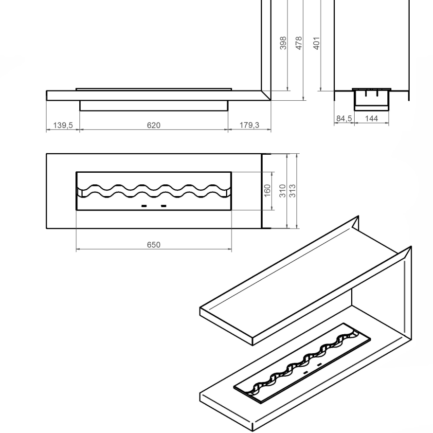 398
478
401
139,5
620
179,3
84,5
144
160
310
313
650