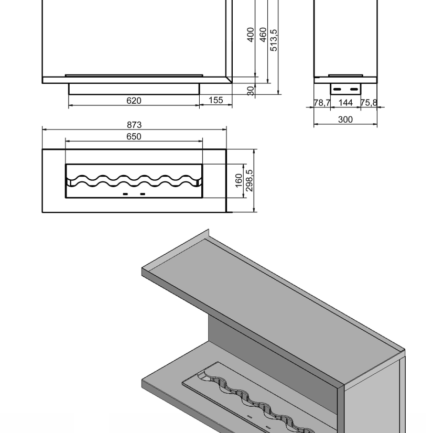 400
460
513,5
30
620
155
78,7
144
75,8
300
873
650
160
298,5