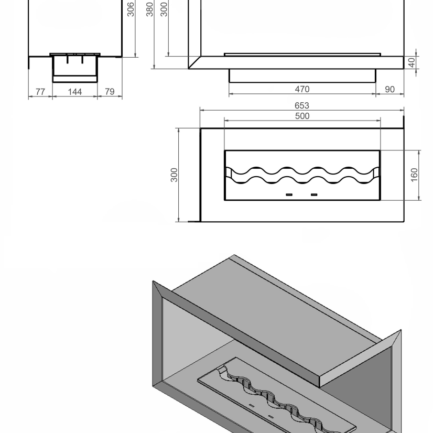 306
380
300
40
77
144
79
470
90
653
500
300
160