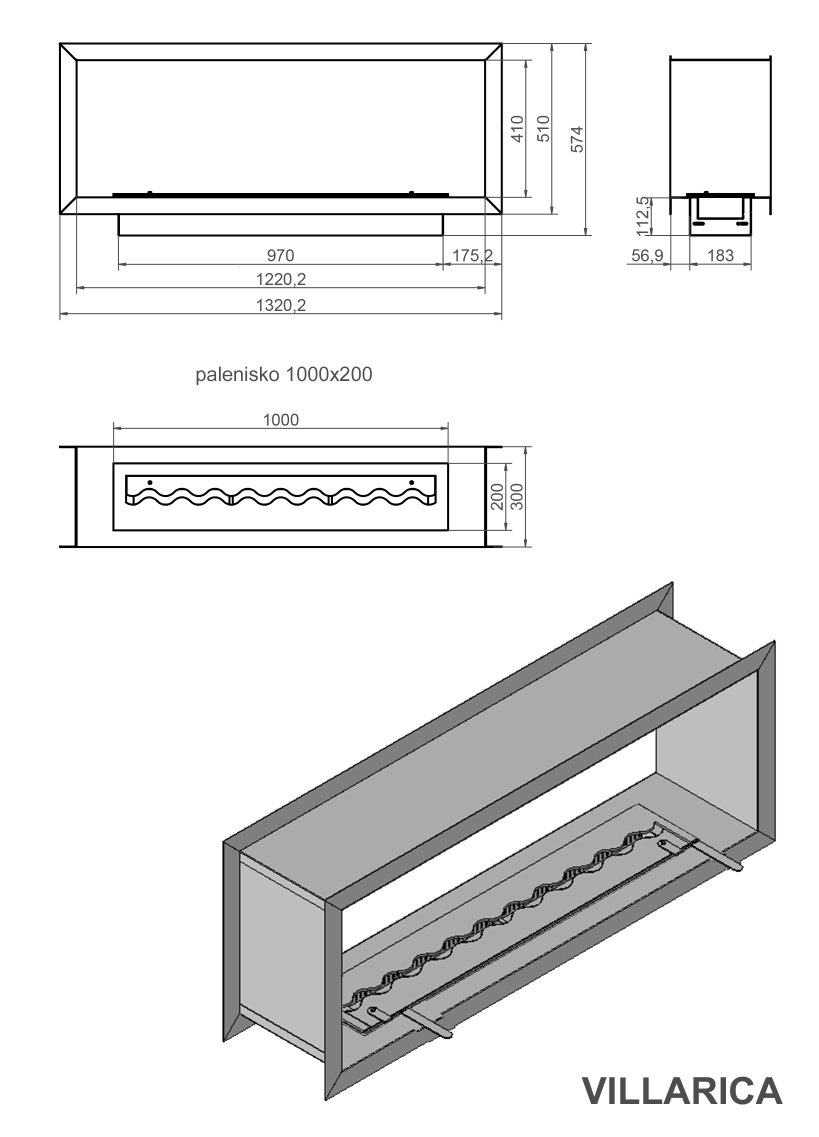 410
510
574
970
175,2
1220,2
1320,2
112,5
56,9
183

palenisko 1000x200

1000
200
300

VILLARICA