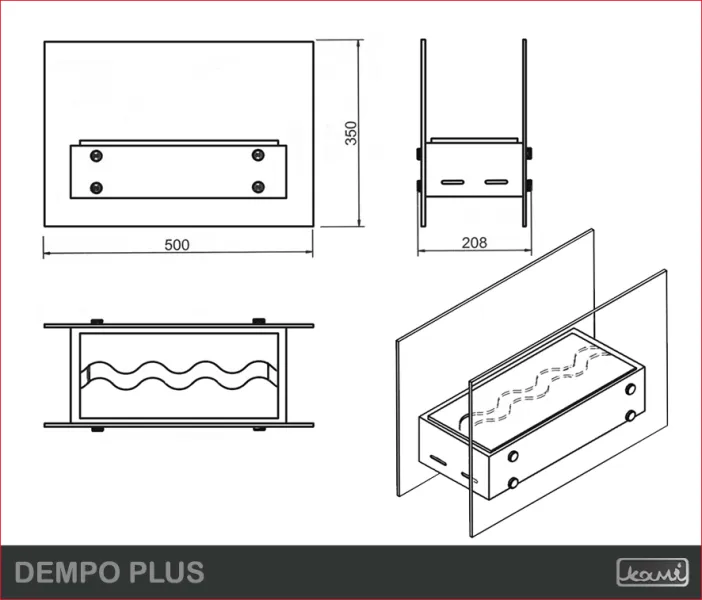 350

500

208

DEMPO PLUS

kami