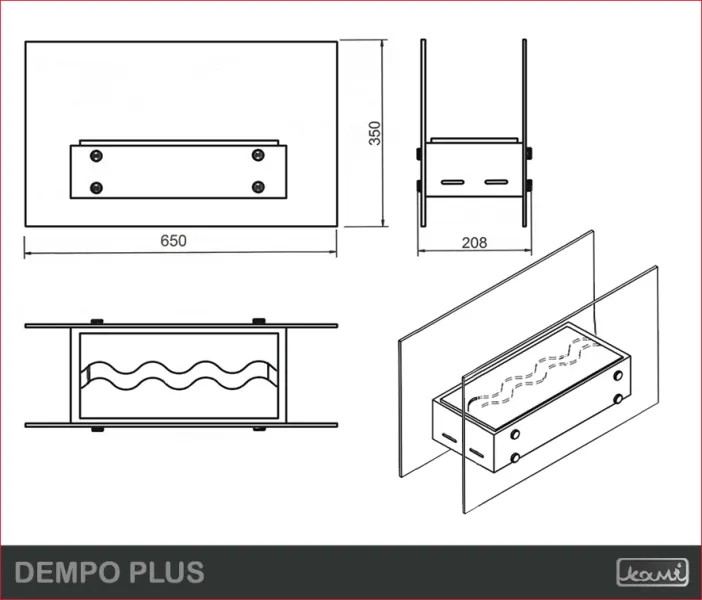 350

650

208

DEMPO PLUS

kami