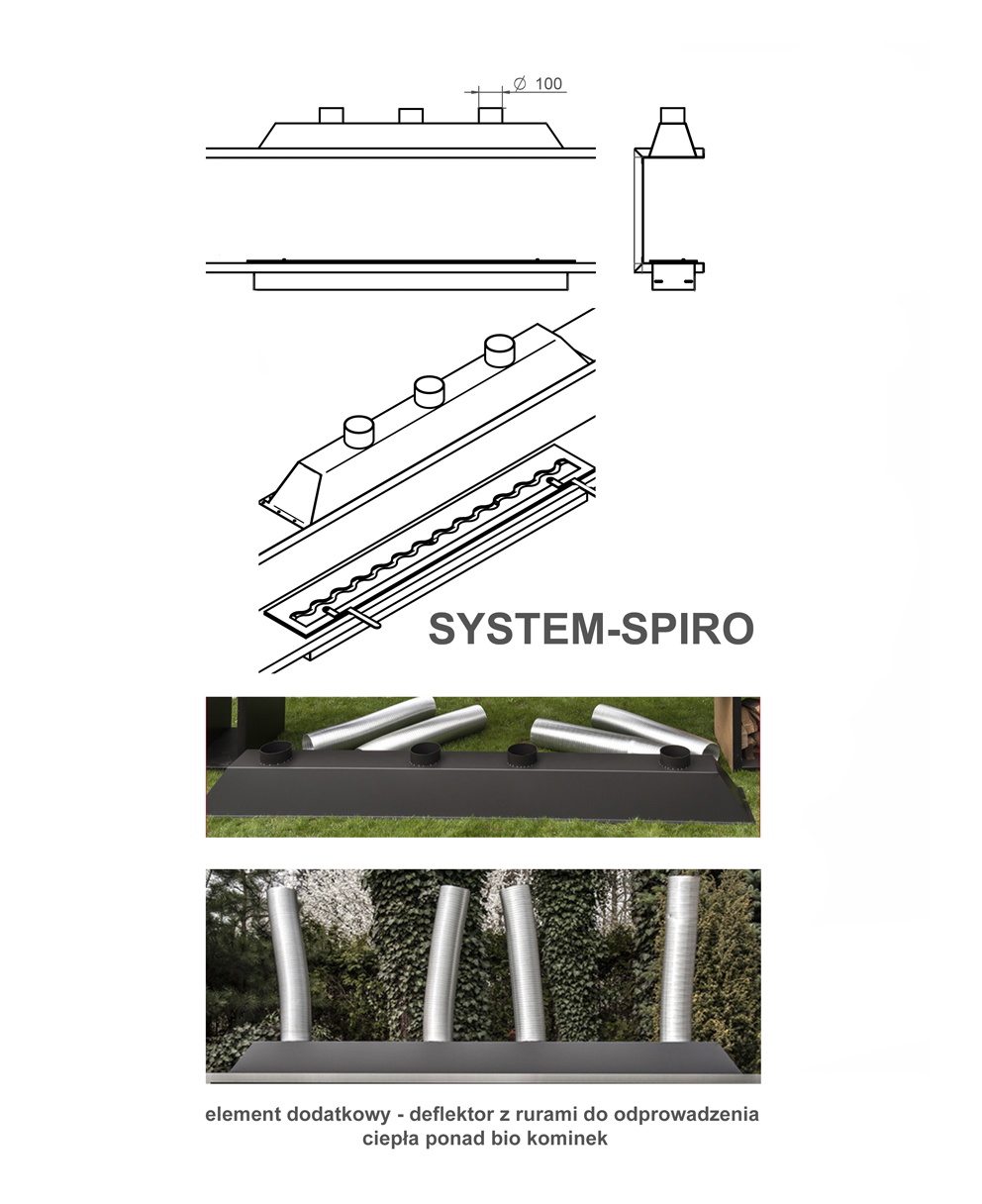 $\varnothing$ 100

SYSTEM-SPIRO

element dodatkowy - deflektor z rurami do odprowadzenia ciepła ponad bio kominek