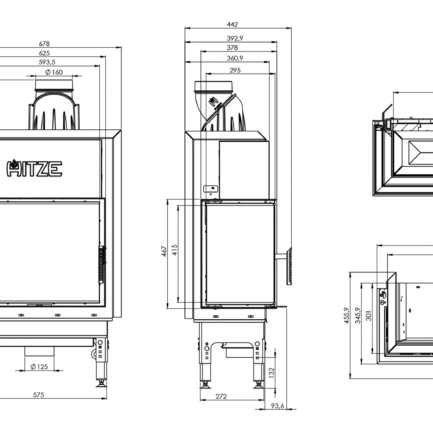 678
625
593,5
Ø160
HITZE
Ø125
575
442
392,9
378
360,9
295
467
415
132
272
93,6
455,9
345,9
301