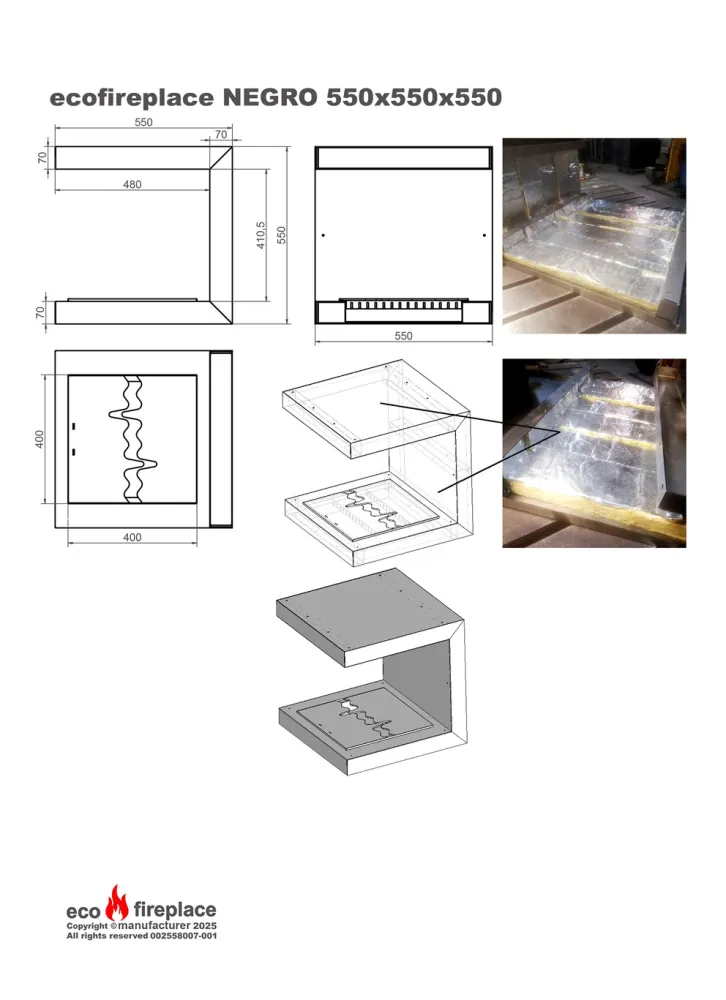 ecofireplace NEGRO 550x550x550

550
70
70
480
410,5
550
70

550

400

400

eco fireplace
Copyright ©manufacturer 2025
All rights reserved 002558007-001